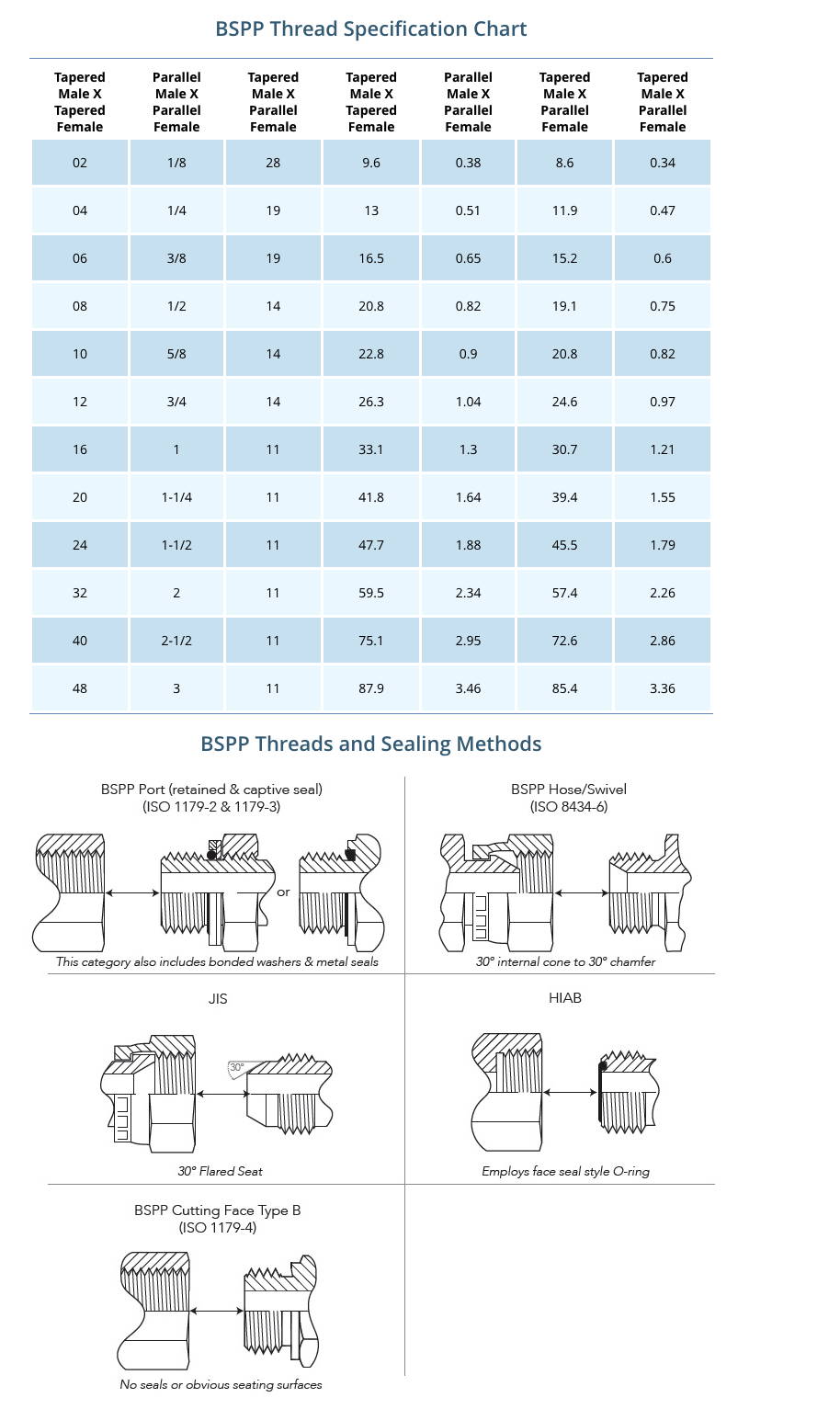 BSPP Thread Specification Chart

| Tapered Male X Tapered Female | Parallel Male X Parallel Female | Tapered Male X Parallel Female | Tapered Male X Tapered Female | Parallel Male X Parallel Female | Tapered Male X Parallel Female | Tapered Male X Parallel Female |
|---|---|---|---|---|---|---|
| 02 | 1/8 | 28 | 9.6 | 0.38 | 8.6 | 0.34 |
| 04 | 1/4 | 19 | 13 | 0.51 | 11.9 | 0.47 |
| 06 | 3/8 | 19 | 16.5 | 0.65 | 15.2 | 0.6 |
| 08 | 1/2 | 14 | 20.8 | 0.82 | 19.1 | 0.75 |
| 10 | 5/8 | 14 | 22.8 | 0.9 | 20.8 | 0.82 |
| 12 | 3/4 | 14 | 26.3 | 1.04 | 24.6 | 0.97 |
| 16 | 1 | 11 | 33.1 | 1.3 | 30.7 | 1.21 |
| 20 | 1-1/4 | 11 | 41.8 | 1.64 | 39.4 | 1.55 |
| 24 | 1-1/2 | 11 | 47.7 | 1.88 | 45.5 | 1.79 |
| 32 | 2 | 11 | 59.5 | 2.34 | 57.4 | 2.26 |
| 40 | 2-1/2 | 11 | 75.1 | 2.95 | 72.6 | 2.86 |
| 48 | 3 | 11 | 87.9 | 3.46 | 85.4 | 3.36 |

BSPP Threads and Sealing Methods

BSPP Port (retained & captive seal)
(ISO 1179-2 & 1179-3)

or

This category also includes bonded washers & metal seals

BSPP Hose/Swivel
(ISO 8434-6)

30° internal cone to 30° chamfer

JIS

30°

30° Flared Seat

HIAB

Employs face seal style O-ring

BSPP Cutting Face Type B
(ISO 1179-4)

No seals or obvious seating surfaces